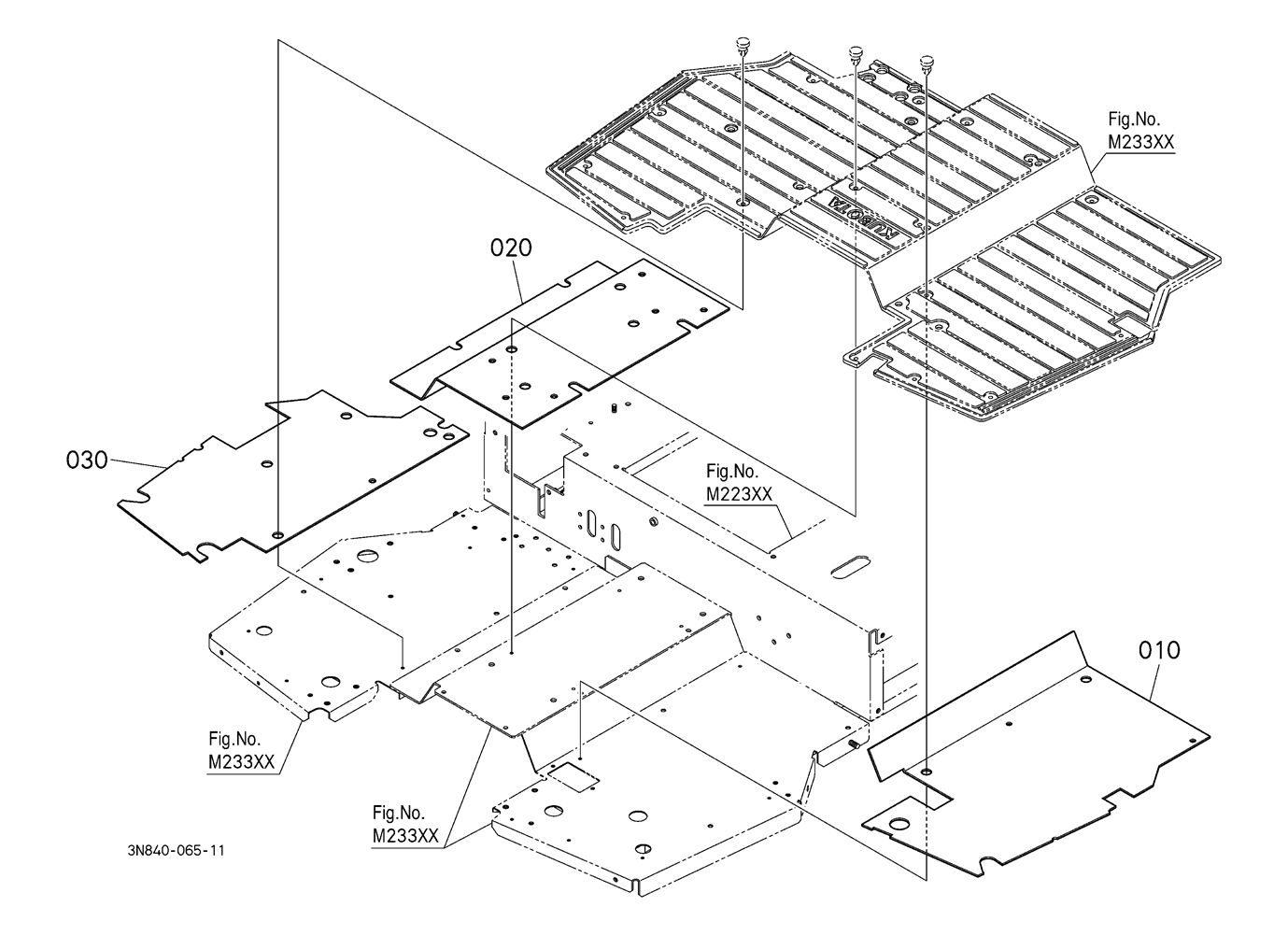 Fig.No.
M233XX

KUBOTA

020

030

Fig.No.
M223XX

010

Fig.No.
M233XX

Fig.No.
M233XX

3N840-065-11